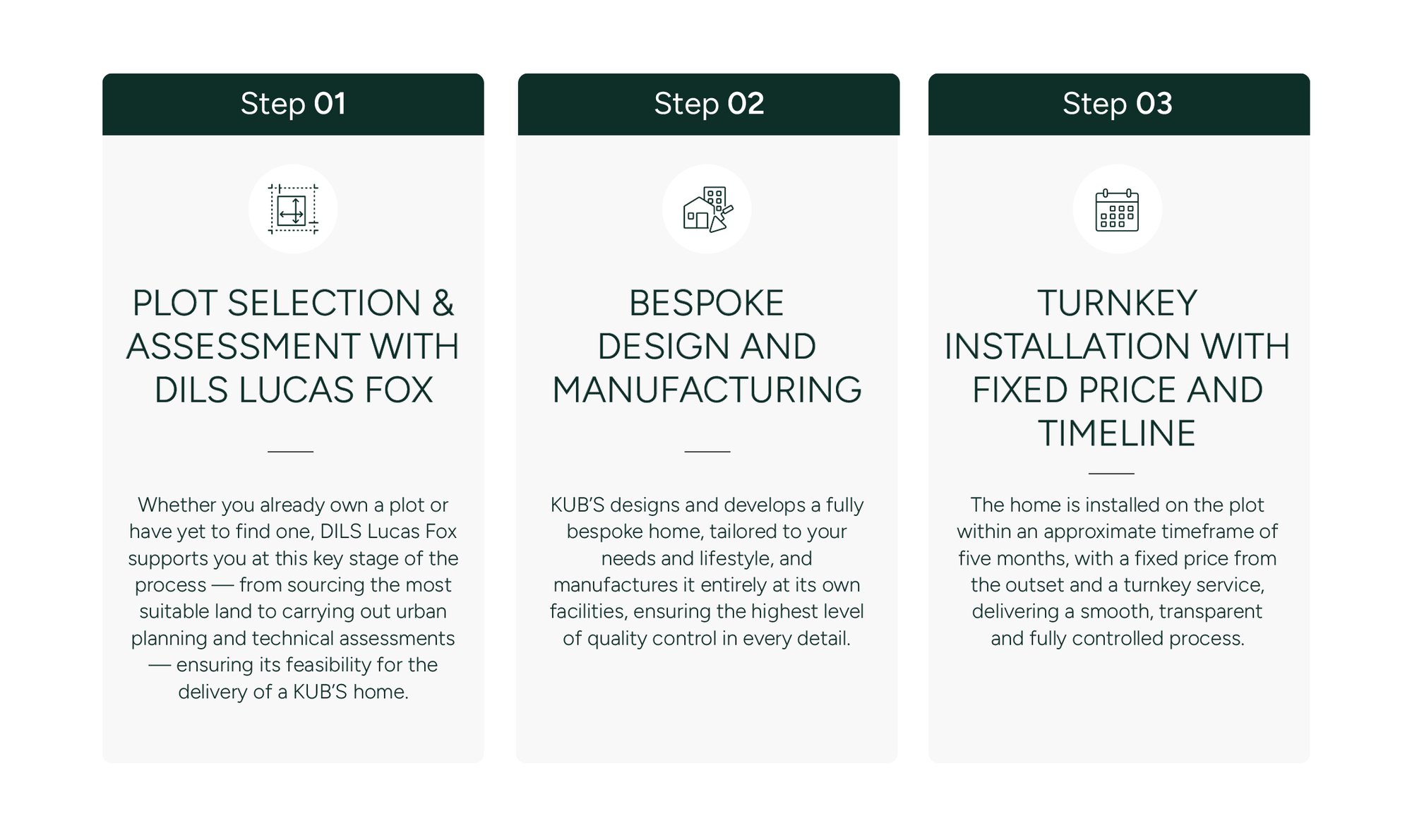 Step 01

PLOT SELECTION & ASSESSMENT WITH DILS LUCAS FOX

Whether you already own a plot or have yet to find one, DILS Lucas Fox supports you at this key stage of the process — from sourcing the most suitable land to carrying out urban planning and technical assessments — ensuring its feasibility for the delivery of a KUB'S home.

Step 02

BESPOKE DESIGN AND MANUFACTURING

KUB'S designs and develops a fully bespoke home, tailored to your needs and lifestyle, and manufactures it entirely at its own facilities, ensuring the highest level of quality control in every detail.

Step 03

TURNKEY INSTALLATION WITH FIXED PRICE AND TIMELINE

The home is installed on the plot within an approximate timeframe of five months, with a fixed price from the outset and a turnkey service, delivering a smooth, transparent and fully controlled process.